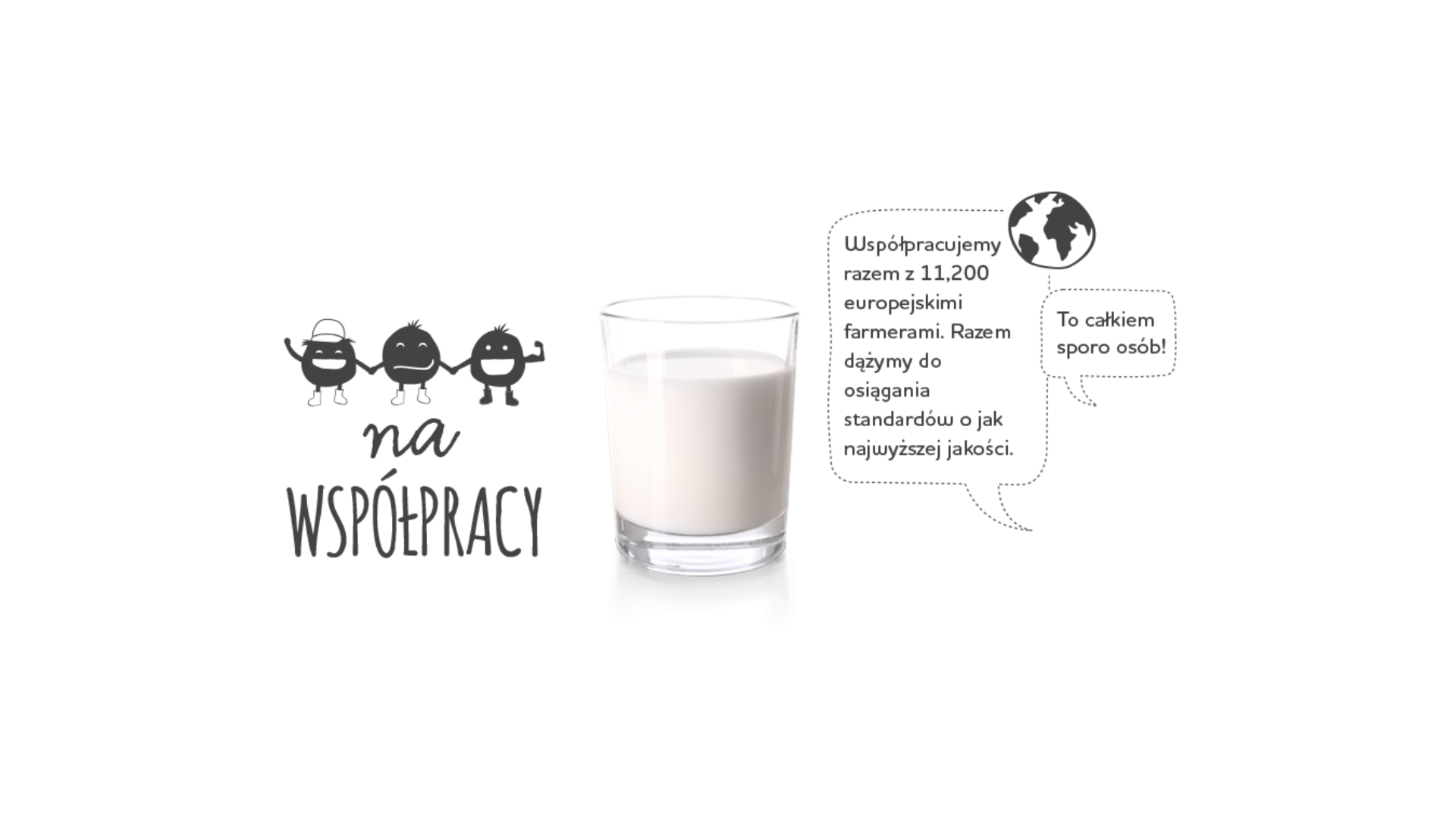 na
WSPÓŁPRACY

Współpracujemy razem z 11,200 europejskimi farmerami. Razem dążymy do osiągania standardów o jak najwyższej jakości.

To całkiem sporo osób!