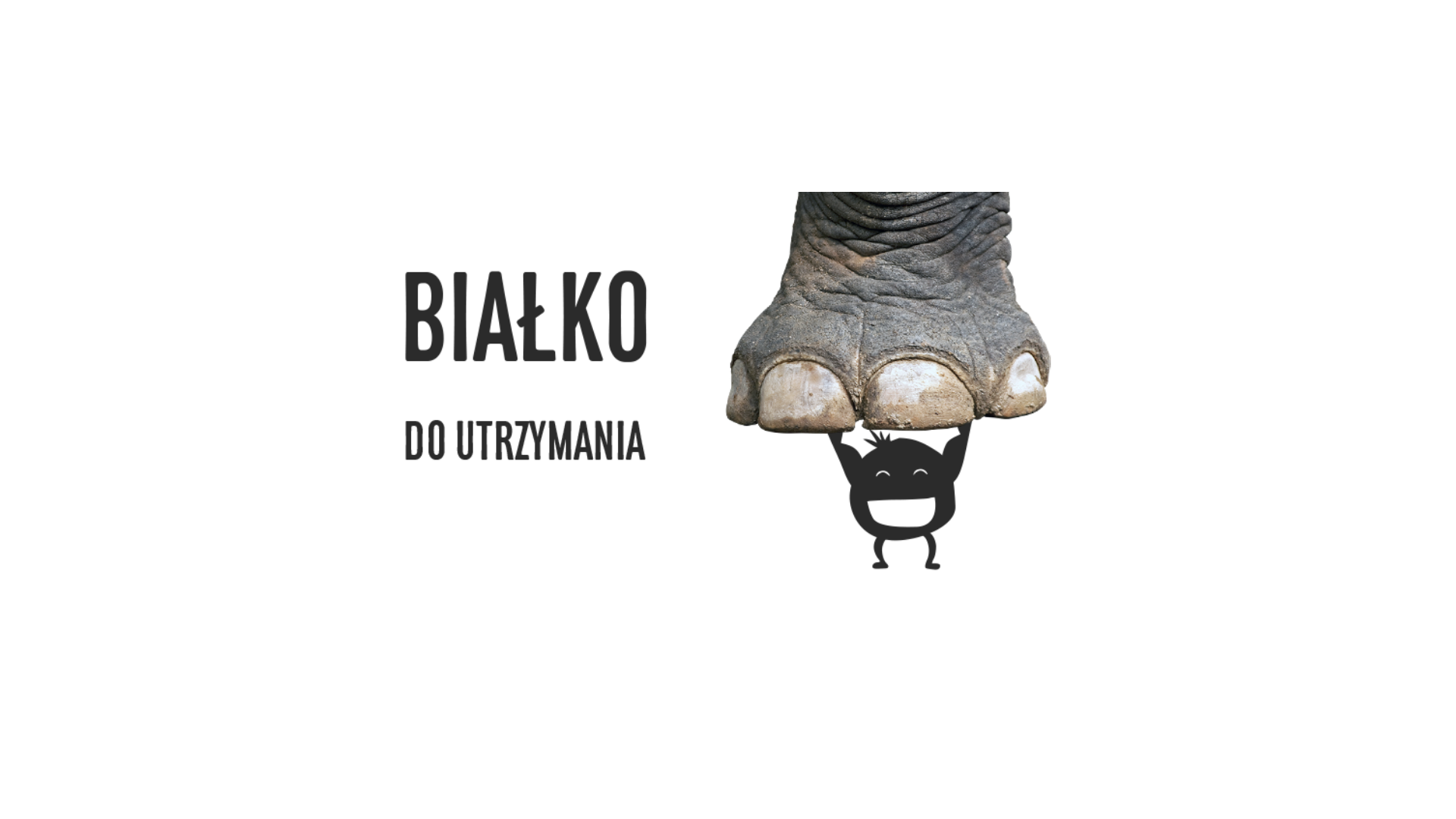 BIAŁKO

DO UTRZYMANIA