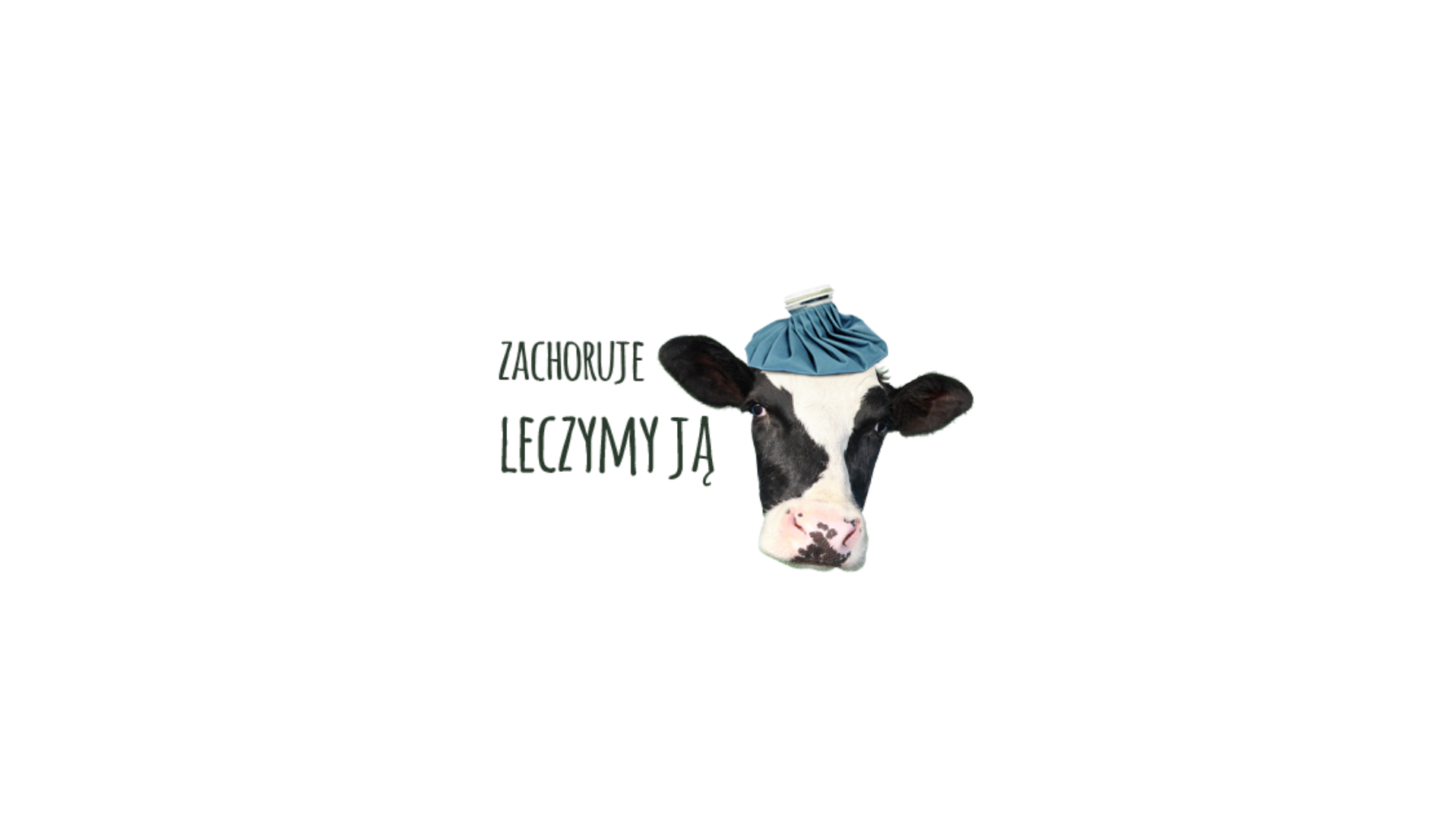 ZACHORUJE

LECZYMY JĄ