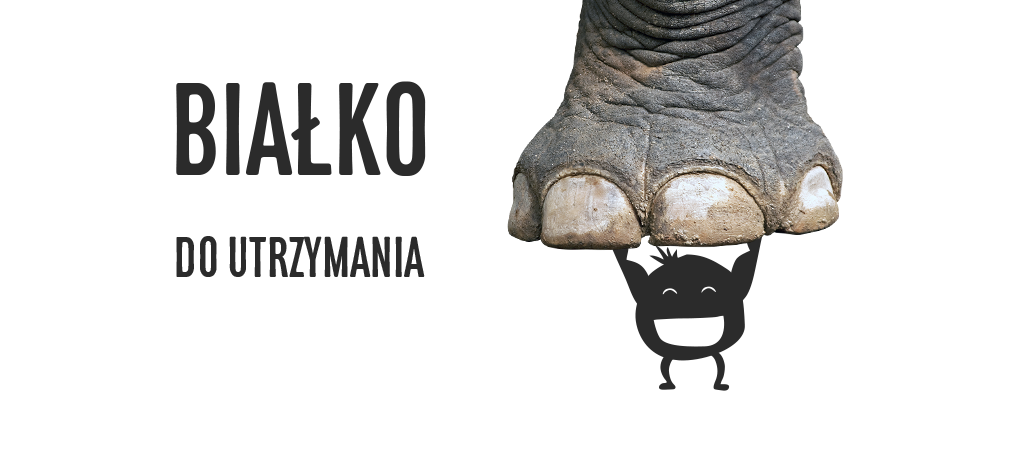 BIAŁKO

DO UTRZYMANIA