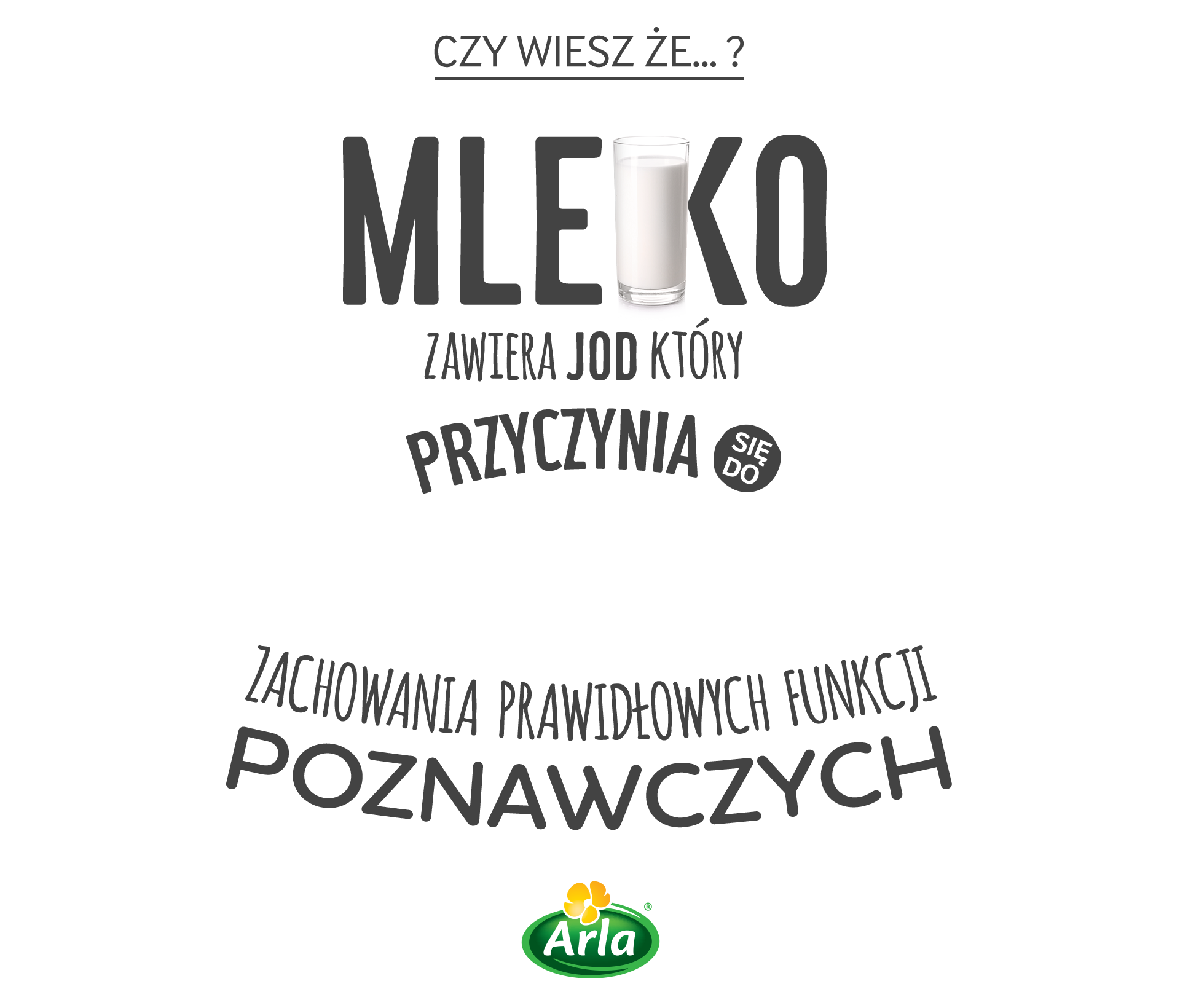 CZY WIESZ ŻE... ?

MLEKO

ZAWIERA JOD KTÓRY

PRZYCZYNIA SIĘ DO

ZACHOWANIA PRAWIDŁOWYCH FUNKCJI POZNAWCZYCH

Arla®