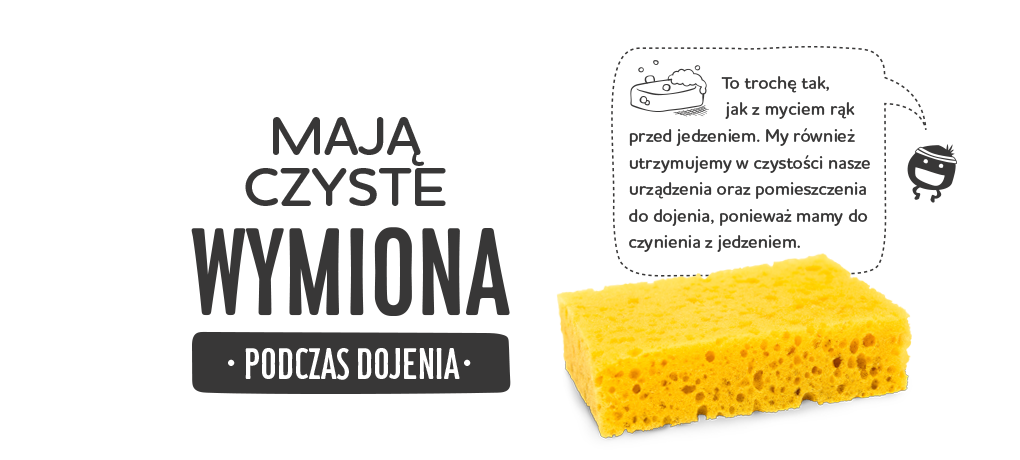 MAJĄ CZYSTE
WYMIONA
• PODCZAS DOJENIA •

To trochę tak, jak z myciem rąk przed jedzeniem. My również utrzymujemy w czystości nasze urządzenia oraz pomieszczenia do dojenia, ponieważ mamy do czynienia z jedzeniem.