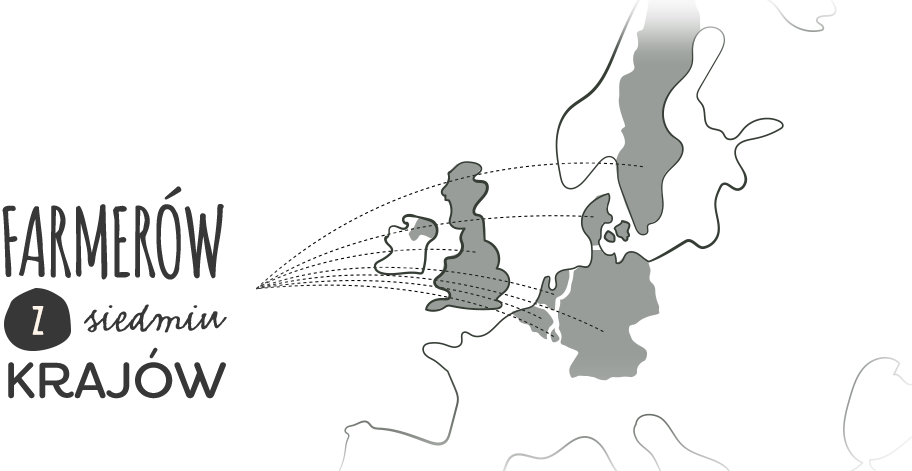 FARMERÓW
Z siedmiu
KRAJÓW