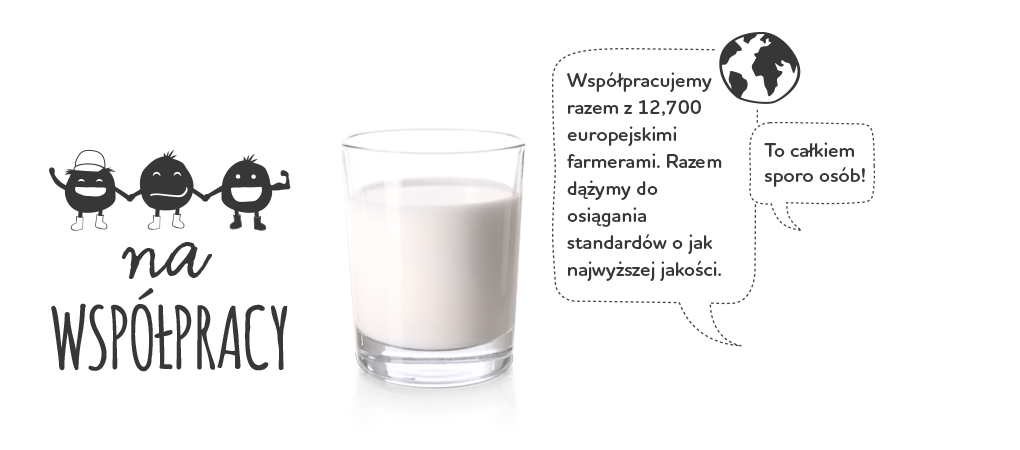 na
WSPÓŁPRACY

Współpracujemy razem z 12,700 europejskimi farmerami. Razem dążymy do osiągania standardów o jak najwyższej jakości.

To całkiem sporo osób!