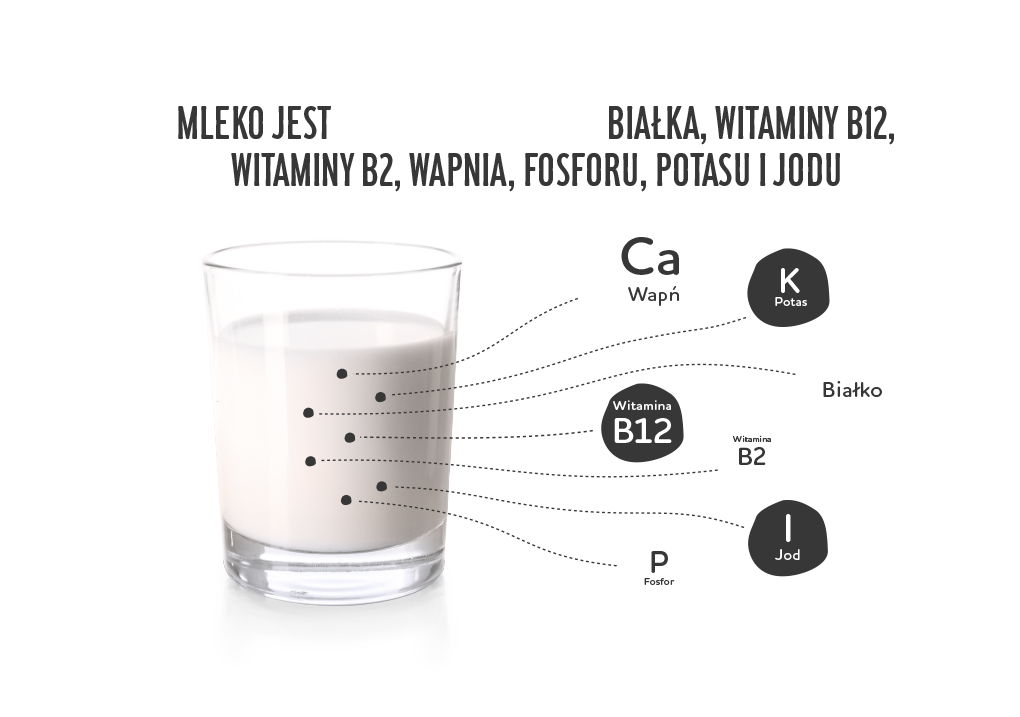 MLEKO JEST BIAŁKA, WITAMINY B12, WITAMINY B2, WAPNIA, FOSFORU, POTASU I JODU

Ca
Wapń

K
Potas

Białko

Witamina
B12

Witamina
B2

I
Jod

P
Fosfor